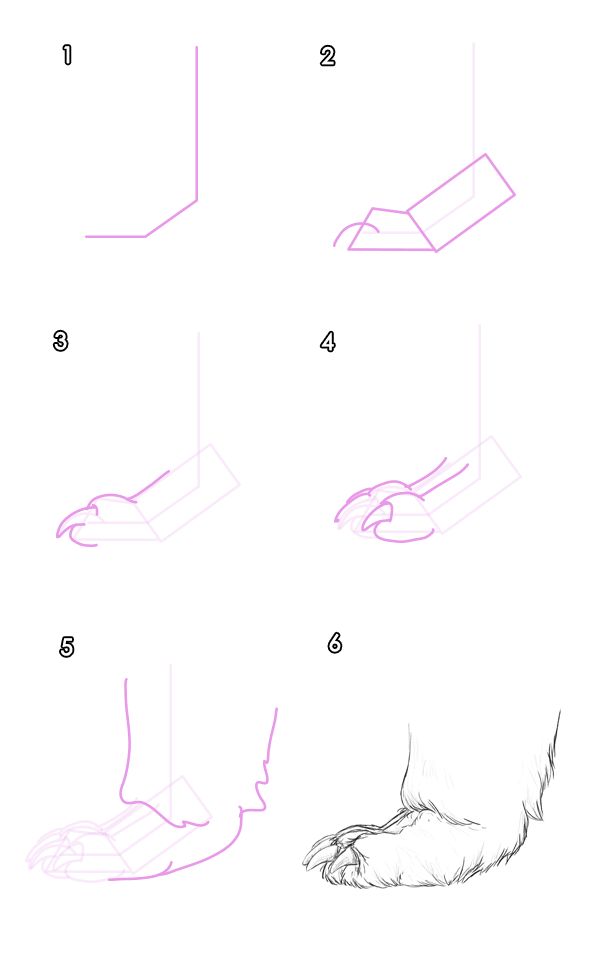 1

2

3

4

5

6